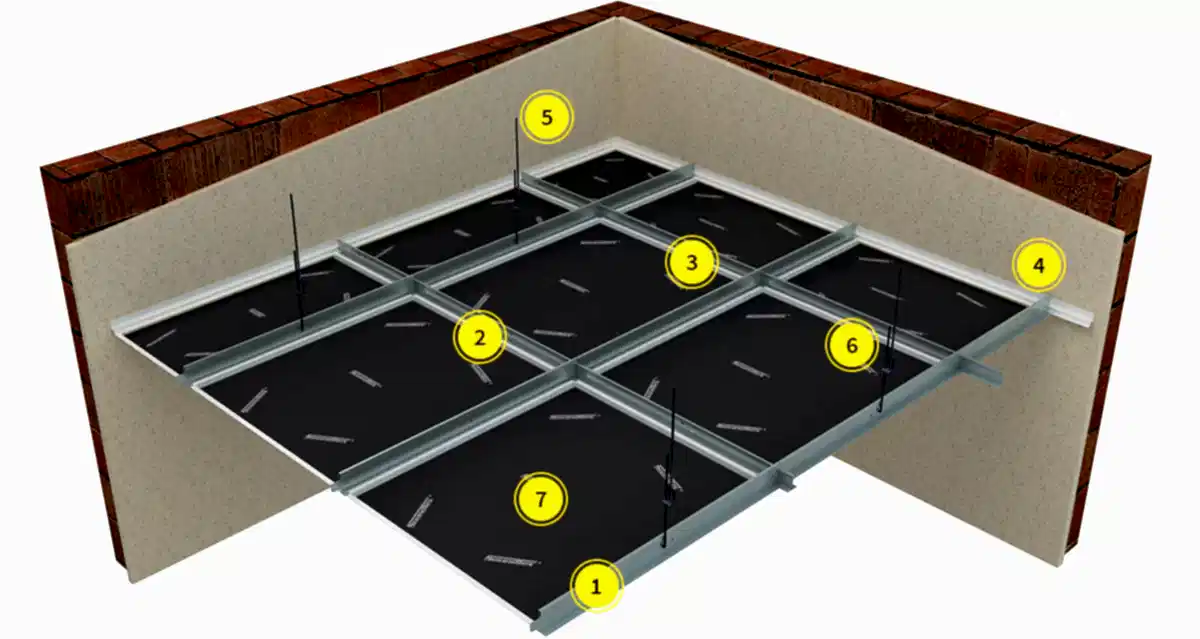 5
3
4
2
6
7
1